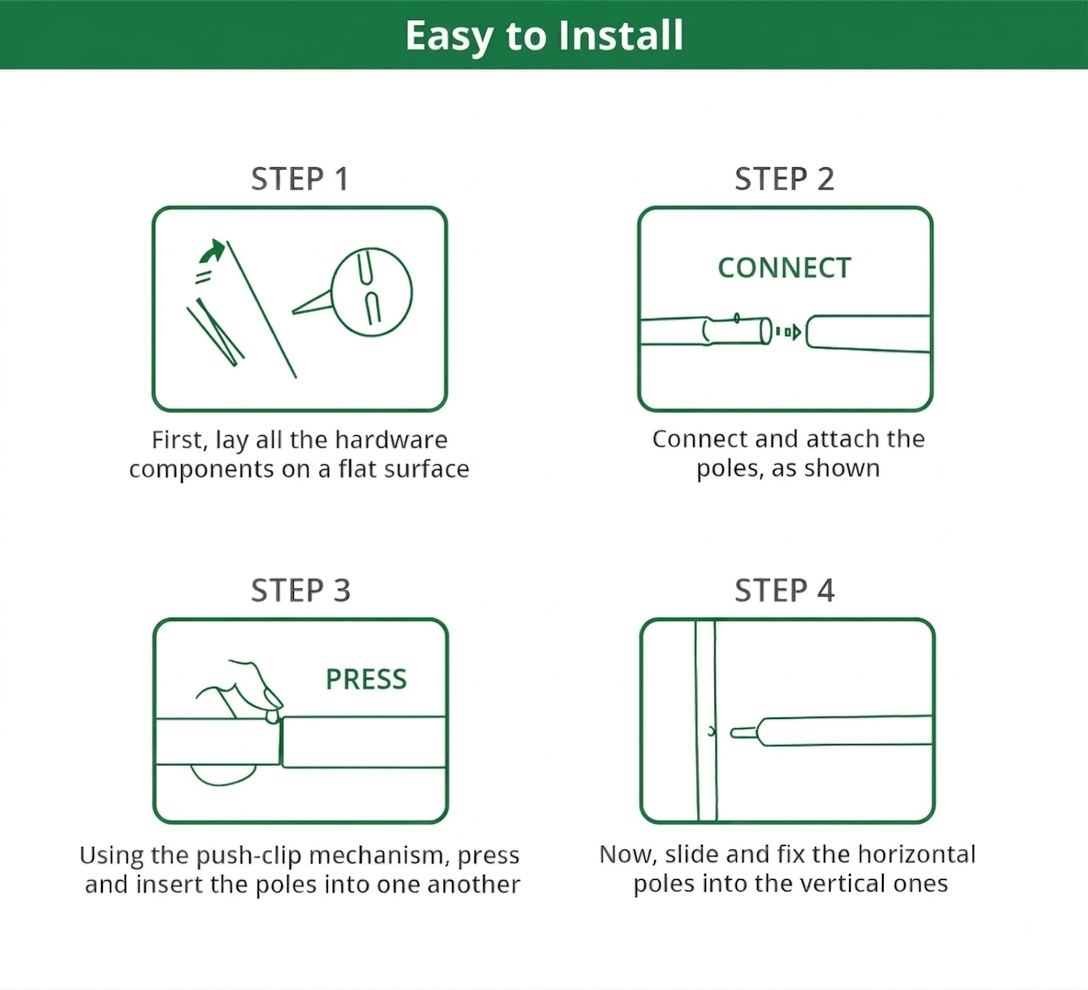 Easy to Install

STEP 1

First, lay all the hardware components on a flat surface

STEP 2

CONNECT

Connect and attach the poles, as shown

STEP 3

PRESS

Using the push-clip mechanism, press and insert the poles into one another

STEP 4

Now, slide and fix the horizontal poles into the vertical ones